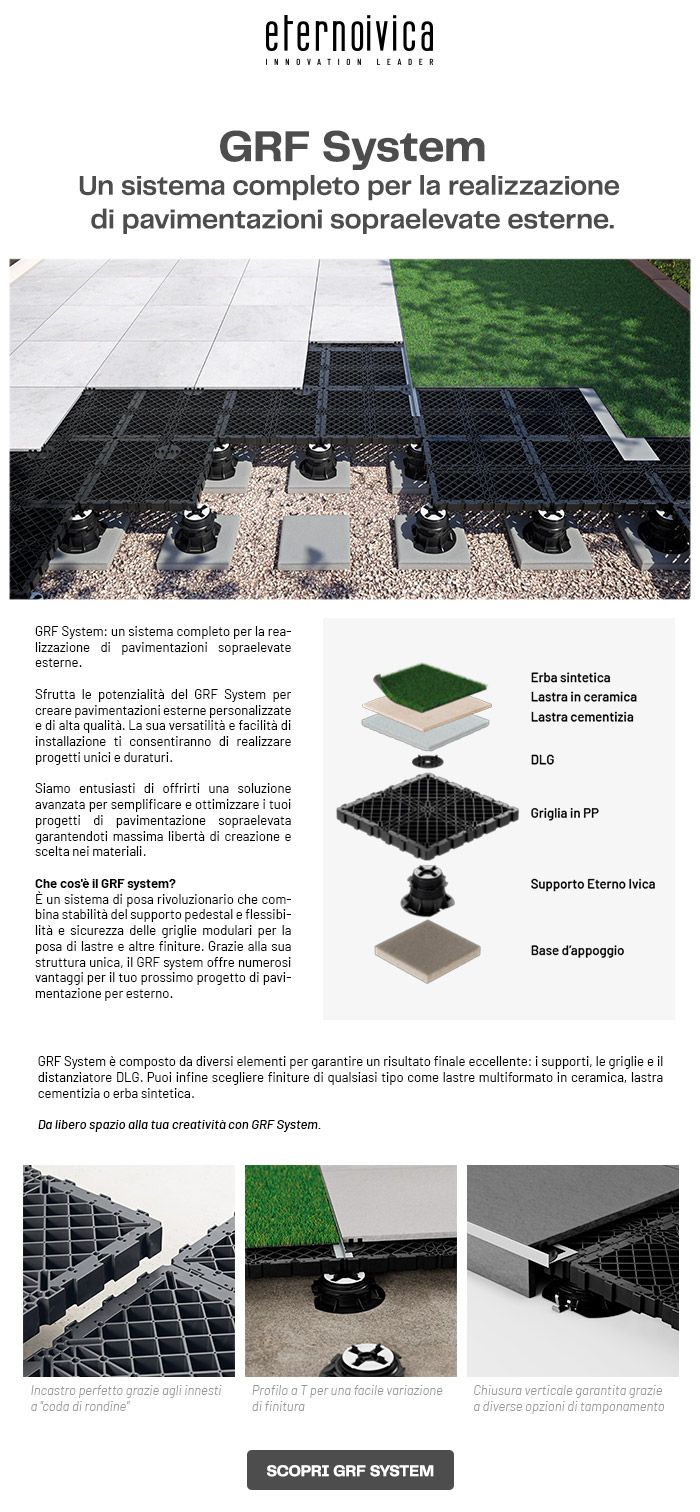 eternoivica
INNOVATION LEADER

GRF System
Un sistema completo per la realizzazione di pavimentazioni sopraelevate esterne.

GRF System: un sistema completo per la realizzazione di pavimentazioni sopraelevate esterne.

Sfrutta le potenzialità del GRF System per creare pavimentazioni esterne personalizzate e di alta qualità. La sua versatilità e facilità di installazione ti consentiranno di realizzare progetti unici e duraturi.

Siamo entusiasti di offrirti una soluzione avanzata per semplificare e ottimizzare i tuoi progetti di pavimentazione sopraelevata garantendoti massima libertà di creazione e scelta nei materiali.

Che cos'è il GRF system?
È un sistema di posa rivoluzionario che combina stabilità del supporto pedestal e flessibilità e sicurezza delle griglie modulari per la posa di lastre e altre finiture. Grazie alla sua struttura unica, il GRF system offre numerosi vantaggi per il tuo prossimo progetto di pavimentazione per esterno.

Erba sintetica
Lastra in ceramica
Lastra cementizia
DLG
Griglia in PP
Supporto Eterno Ivica
Base d'appoggio

GRF System è composto da diversi elementi per garantire un risultato finale eccellente: i supporti, le griglie e il distanziatore DLG. Puoi infine scegliere finiture di qualsiasi tipo come lastre multiformato in ceramica, lastra cementizia o erba sintetica.

Da libero spazio alla tua creatività con GRF System.

Incastro perfetto grazie agli innesti a "coda di rondine"

Profilo a T per una facile variazione di finitura

Chiusura verticale garantita grazie a diverse opzioni di tamponamento

SCOPRI GRF SYSTEM